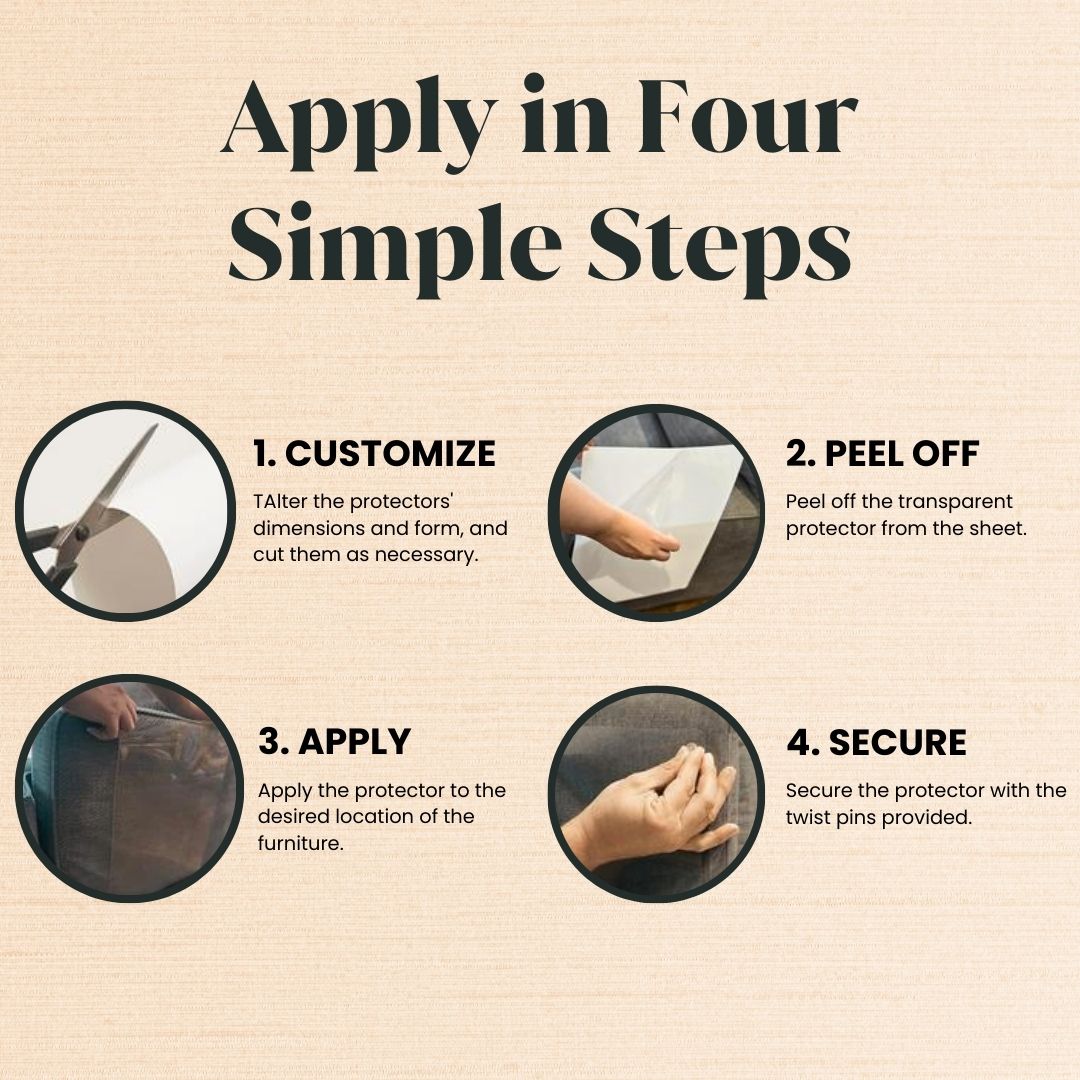 Apply in Four Simple Steps

1. CUSTOMIZE

TAlter the protectors' dimensions and form, and cut them as necessary.

2. PEEL OFF

Peel off the transparent protector from the sheet.

3. APPLY

Apply the protector to the desired location of the furniture.

4. SECURE

Secure the protector with the twist pins provided.